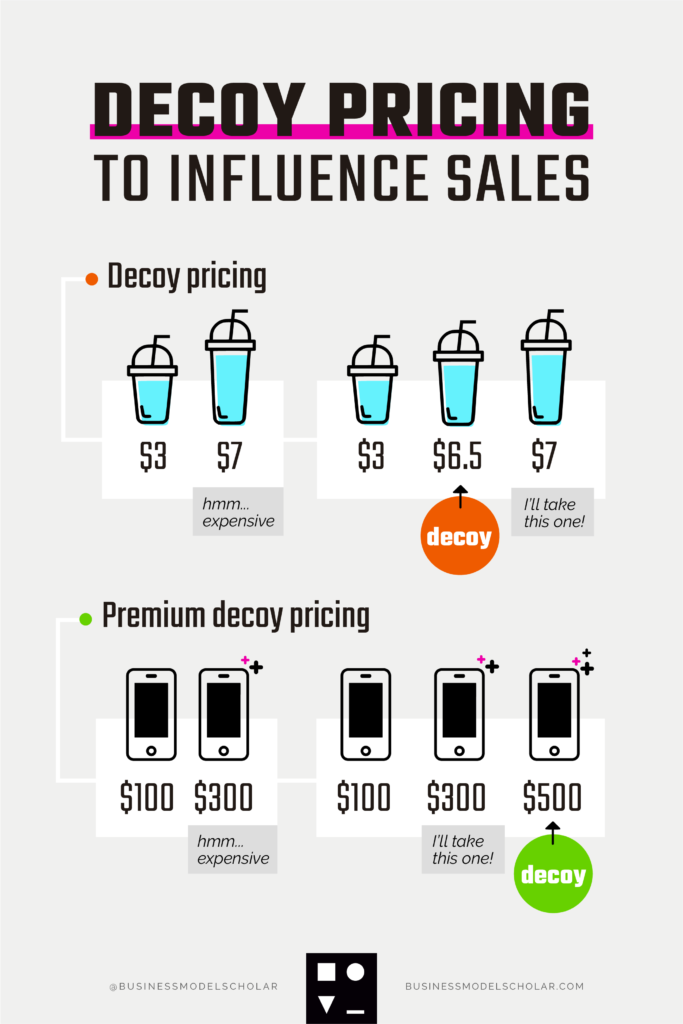 DECOY PRICING
TO INFLUENCE SALES

Decoy pricing

\$3 \$7
hmm... expensive

\$3 \$6.5 \$7
decoy
I'll take this one!

Premium decoy pricing

\$100 \$300
hmm... expensive

\$100 \$300 \$500
I'll take this one!
decoy

@BUSINESSMODELSCHOLAR BUSINESSMODELSCHOLAR.COM